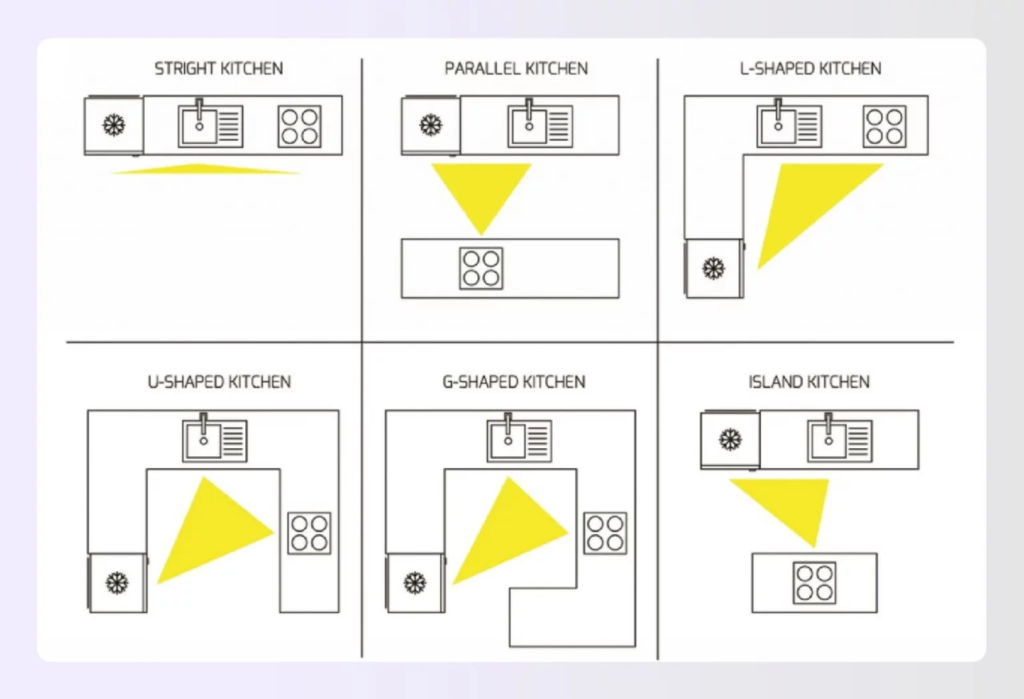 STRIGHT KITCHEN

PARALLEL KITCHEN

L-SHAPED KITCHEN

U-SHAPED KITCHEN

G-SHAPED KITCHEN

ISLAND KITCHEN